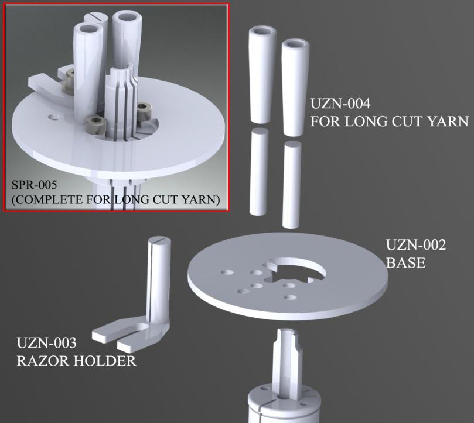 SPR-005
(COMPLETE FOR LONG CUT YARN)

UZN-004
FOR LONG CUT YARN

UZN-002
BASE

UZN-003
RAZOR HOLDER